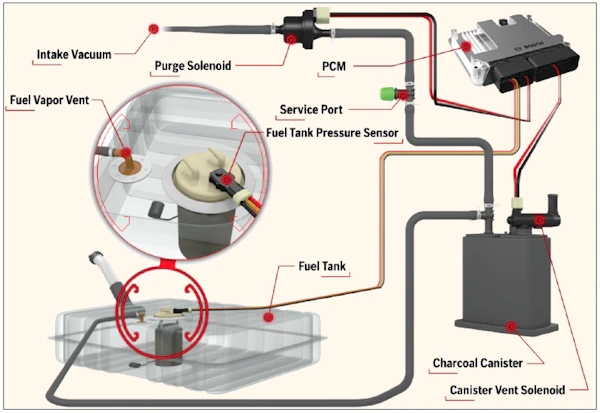 Intake Vacuum

Purge Solenoid

PCM

BOSCH

Fuel Vapor Vent

Service Port

Fuel Tank Pressure Sensor

Fuel Tank

Charcoal Canister

Canister Vent Solenoid